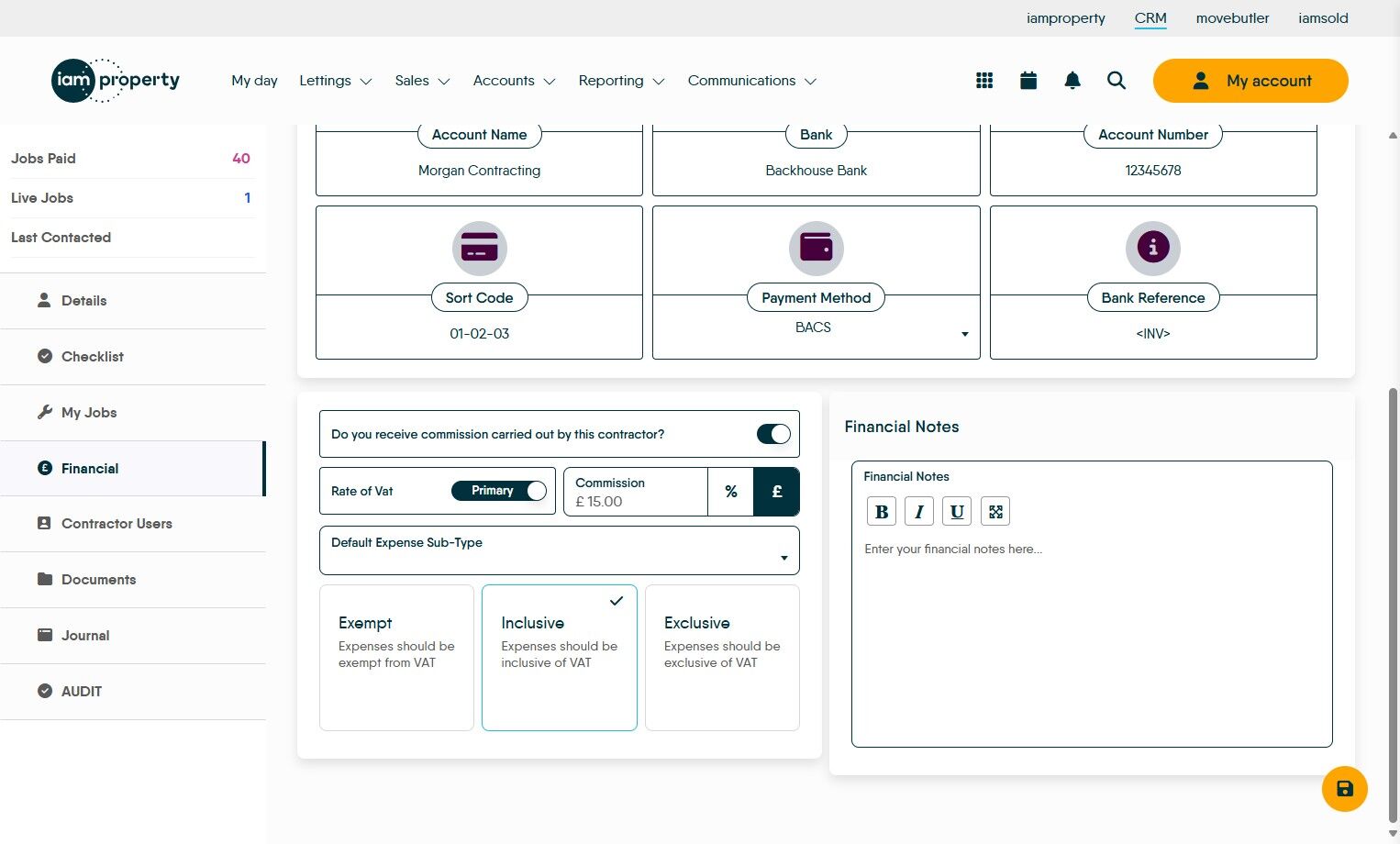 iamproperty CRM movebutler iamsold

iam property

My day Lettings Sales Accounts Reporting Communications

My account

Jobs Paid 40
Live Jobs 1
Last Contacted

Details
Checklist
My Jobs
Financial
Contractor Users
Documents
Journal
AUDIT

Account Name
Morgan Contracting

Bank
Backhouse Bank

Account Number
12345678

Sort Code
01-02-03

Payment Method
BACS

Bank Reference
<INV>

Do you receive commission carried out by this contractor?

Rate of Vat Primary

Commission
£ 15.00
% £

Default Expense Sub-Type

Exempt
Expenses should be exempt from VAT

Inclusive
Expenses should be inclusive of VAT

Exclusive
Expenses should be exclusive of VAT

Financial Notes

Financial Notes
B I U
Enter your financial notes here...