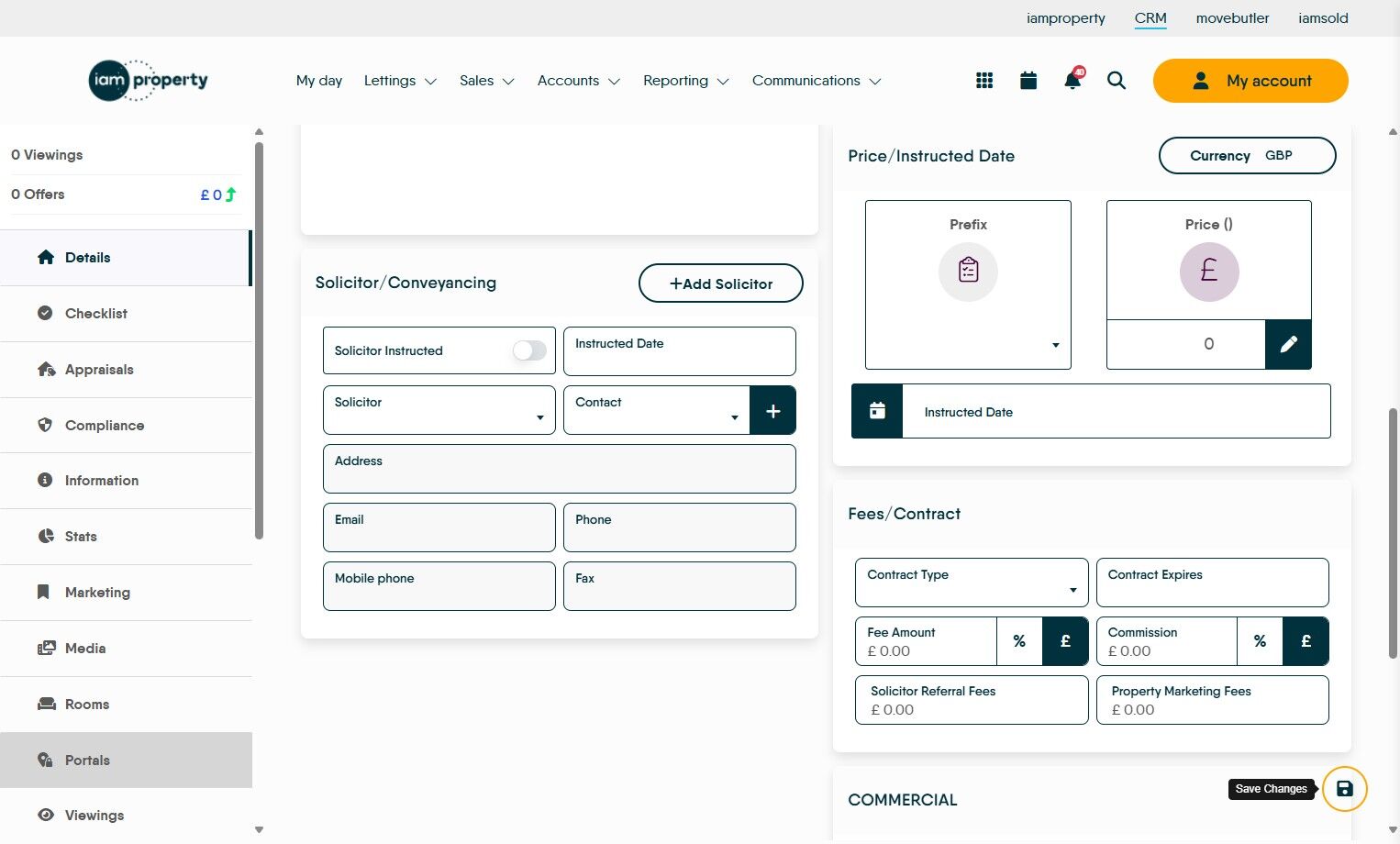 iamproperty CRM movebutler iamsold

iam property

My day Lettings Sales Accounts Reporting Communications

40

My account

0 Viewings
0 Offers £0

Details
Checklist
Appraisals
Compliance
Information
Stats
Marketing
Media
Rooms
Portals
Viewings

Solicitor/Conveyancing
+Add Solicitor

Solicitor Instructed
Instructed Date
Solicitor
Contact
+
Address
Email
Phone
Mobile phone
Fax

Price/Instructed Date
Currency GBP

Prefix
Price ()
£
0
Instructed Date

Fees/Contract

Contract Type
Contract Expires
Fee Amount
£ 0.00
%
£
Commission
£ 0.00
%
£
Solicitor Referral Fees
£ 0.00
Property Marketing Fees
£ 0.00

COMMERCIAL
Save Changes